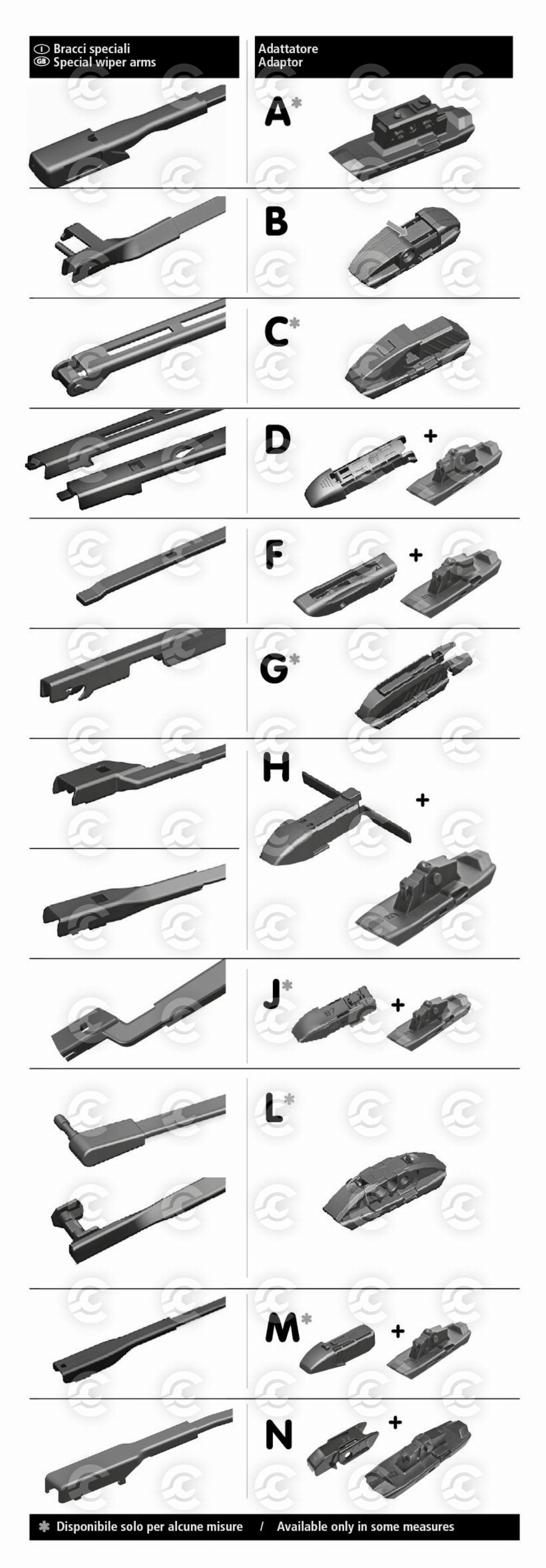 I Bracci speciali
GB Special wiper arms

Adattatore
Adaptor

A*

B

C*

D +

F +

G*

H +

J* +

L*

M* +

N +

* Disponibile solo per alcune misure / Available only in some measures