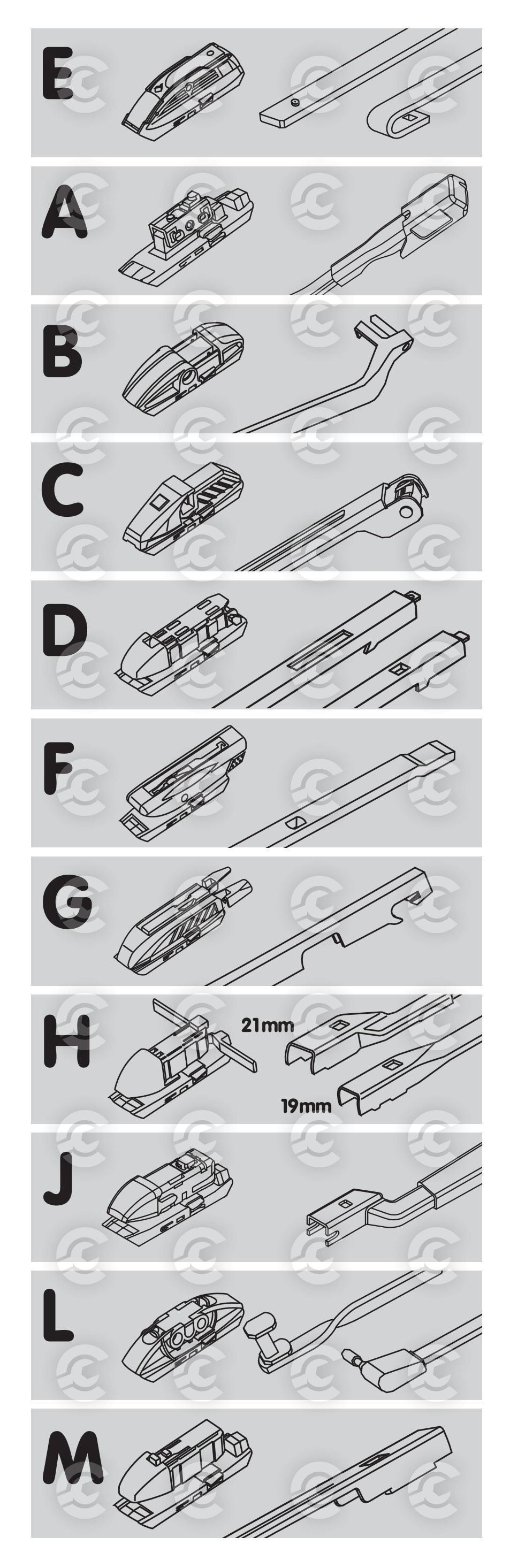 E

A

B

C

D

F

G

H

21mm

19mm

J

L

M