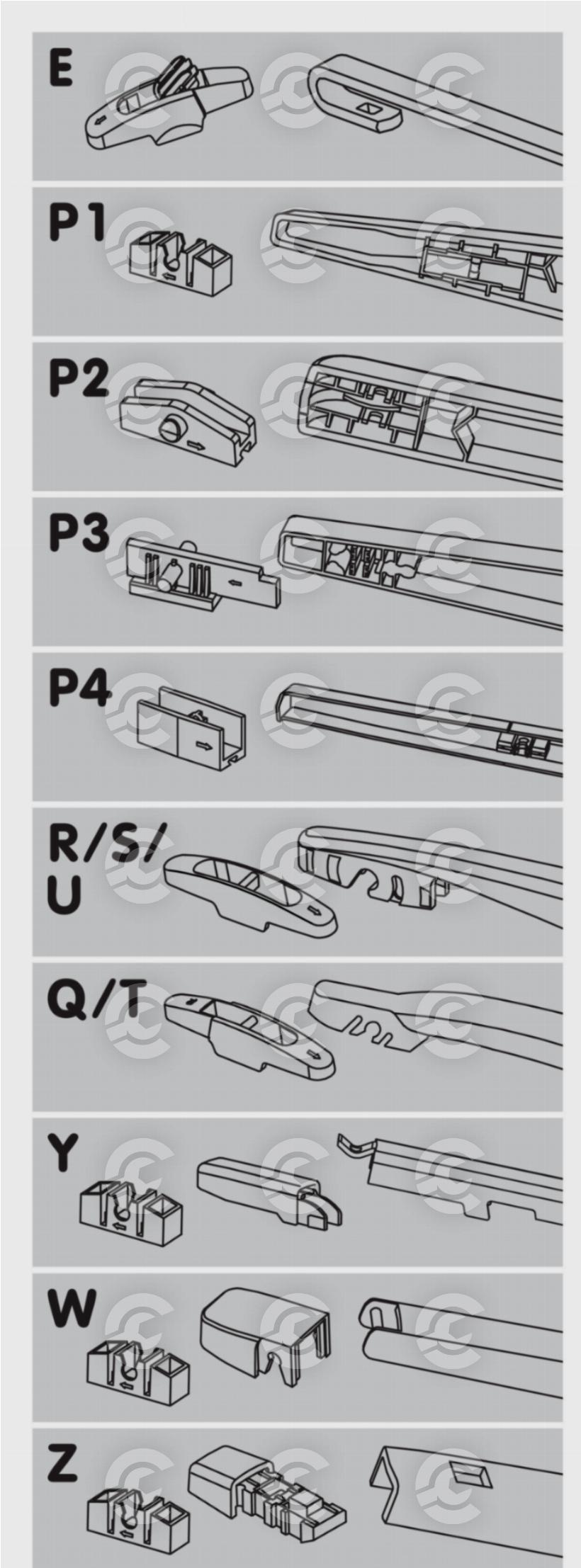 E

P1

P2

P3

P4

R/S/U

Q/T

Y

W

Z